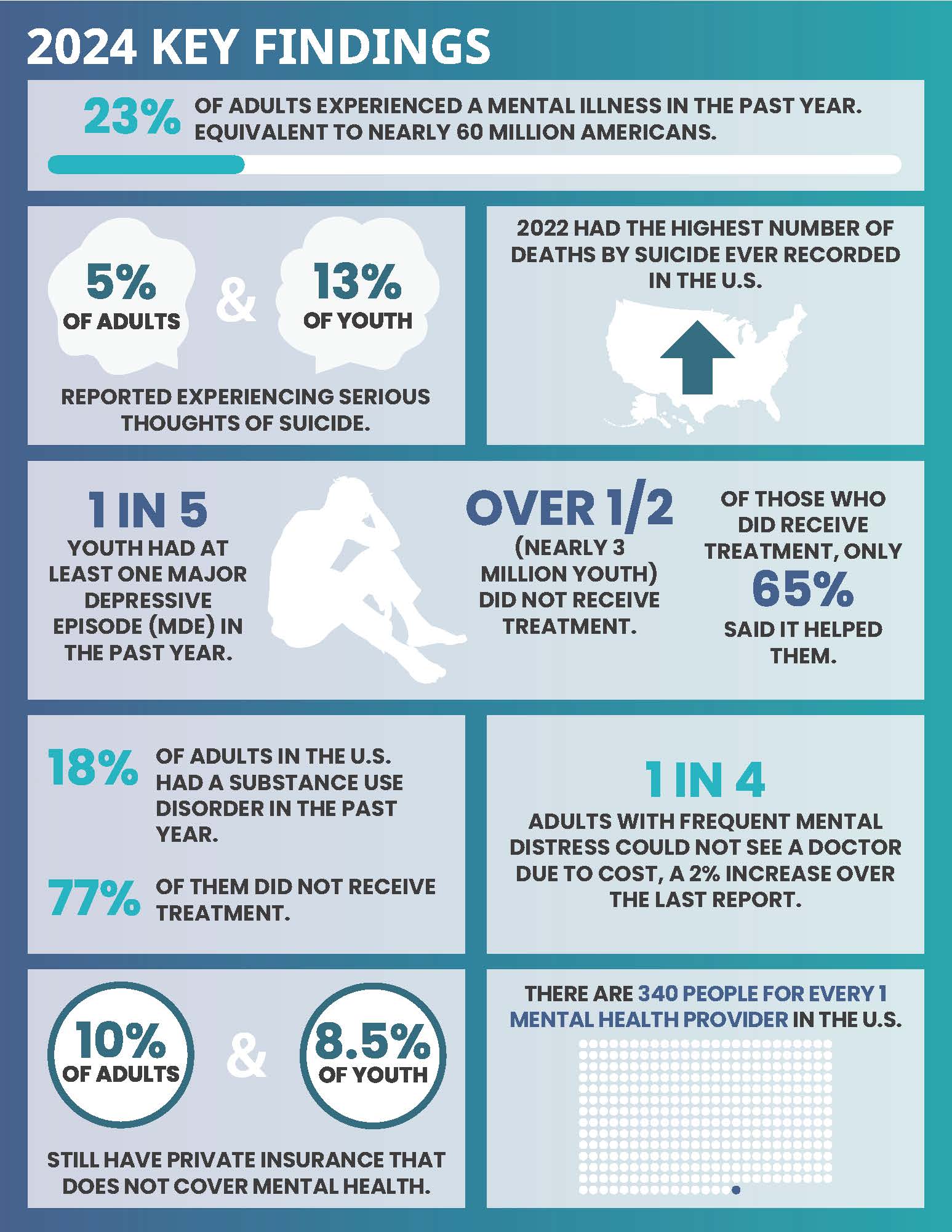 2024 KEY FINDINGS

23% OF ADULTS EXPERIENCED A MENTAL ILLNESS IN THE PAST YEAR. EQUIVALENT TO NEARLY 60 MILLION AMERICANS.

5% OF ADULTS & 13% OF YOUTH

REPORTED EXPERIENCING SERIOUS THOUGHTS OF SUICIDE.

2022 HAD THE HIGHEST NUMBER OF DEATHS BY SUICIDE EVER RECORDED IN THE U.S.

1 IN 5

YOUTH HAD AT LEAST ONE MAJOR DEPRESSIVE EPISODE (MDE) IN THE PAST YEAR.

OVER 1/2

(NEARLY 3 MILLION YOUTH) DID NOT RECEIVE TREATMENT.

OF THOSE WHO DID RECEIVE TREATMENT, ONLY 65% SAID IT HELPED THEM.

18% OF ADULTS IN THE U.S. HAD A SUBSTANCE USE DISORDER IN THE PAST YEAR.

77% OF THEM DID NOT RECEIVE TREATMENT.

1 IN 4

ADULTS WITH FREQUENT MENTAL DISTRESS COULD NOT SEE A DOCTOR DUE TO COST, A 2% INCREASE OVER THE LAST REPORT.

10% OF ADULTS & 8.5% OF YOUTH

STILL HAVE PRIVATE INSURANCE THAT DOES NOT COVER MENTAL HEALTH.

THERE ARE 340 PEOPLE FOR EVERY 1 MENTAL HEALTH PROVIDER IN THE U.S.