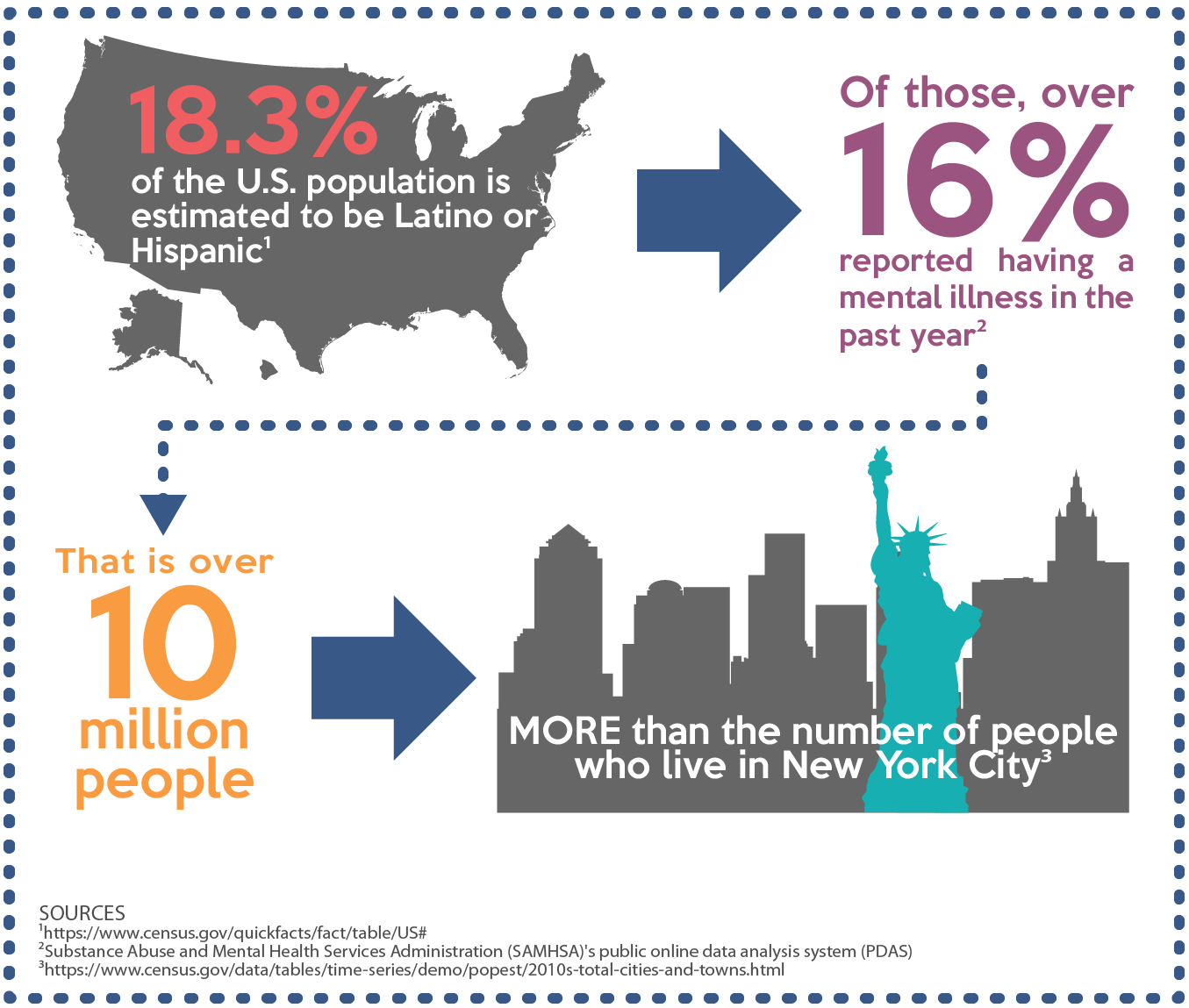 18.3%
of the U.S. population is estimated to be Latino or Hispanic$^1$

Of those, over
16%
reported having a mental illness in the past year$^2$

That is over
10
million
people

MORE than the number of people who live in New York City$^3$

SOURCES
$^1$https://www.census.gov/quickfacts/fact/table/US#
$^2$Substance Abuse and Mental Health Services Administration (SAMHSA)'s public online data analysis system (PDAS)
$^3$https://www.census.gov/data/tables/time-series/demo/popest/2010s-total-cities-and-towns.html