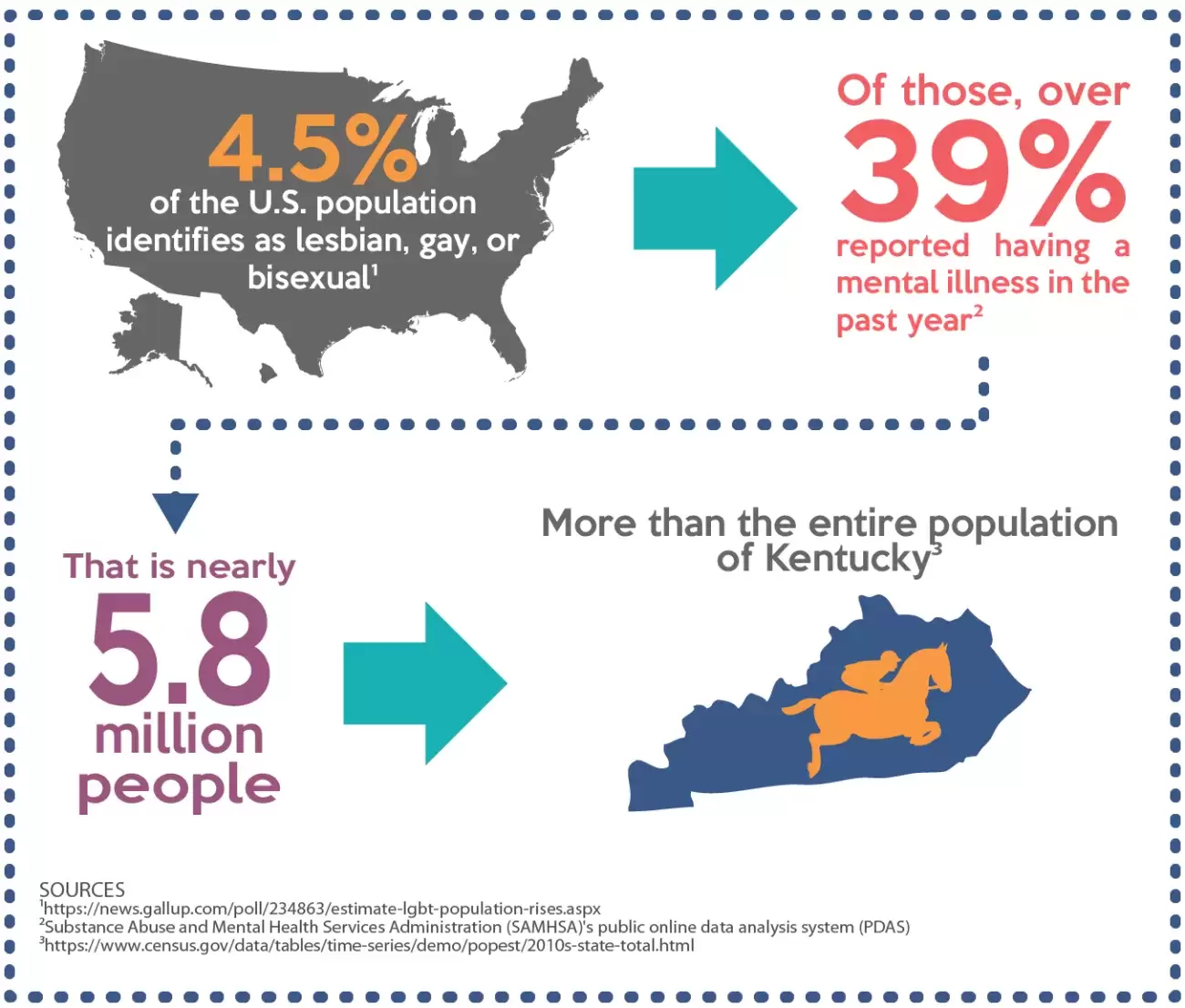 4.5%
of the U.S. population identifies as lesbian, gay, or bisexual$^1$

Of those, over
39%
reported having a mental illness in the past year$^2$

That is nearly
5.8
million
people

More than the entire population of Kentucky$^3$

SOURCES
$^1$https://news.gallup.com/poll/234863/estimate-lgbt-population-rises.aspx
$^2$Substance Abuse and Mental Health Services Administration (SAMHSA)'s public online data analysis system (PDAS)
$^3$https://www.census.gov/data/tables/time-series/demo/popest/2010s-state-total.html